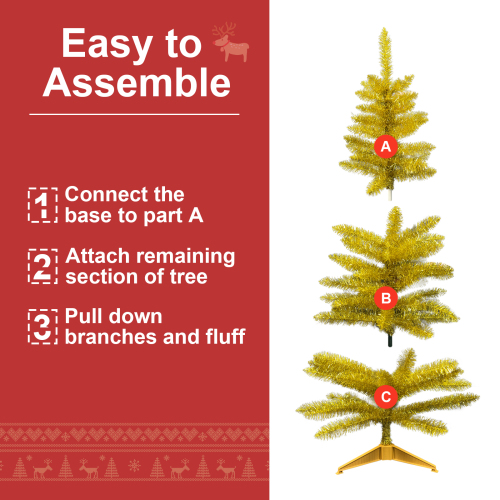 Easy to Assemble

1 Connect the base to part A

2 Attach remaining section of tree

3 Pull down branches and fluff

A

B

C